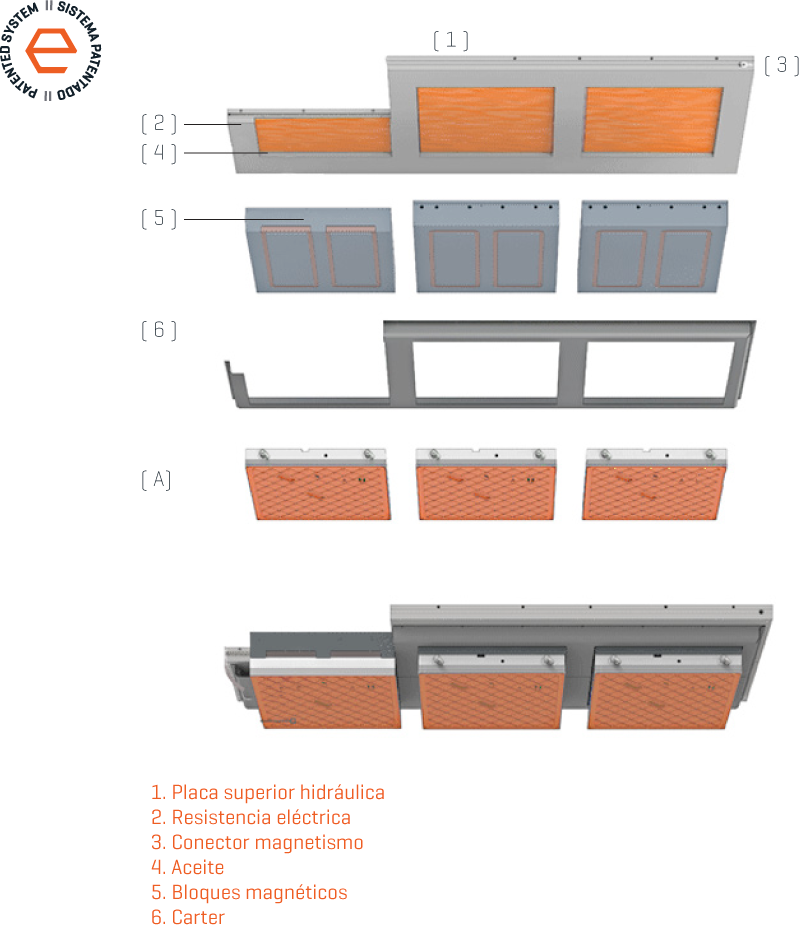 PATENTED SYSTEM || SISTEMA PATENTADO ||

[ 1 ]

[ 3 ]

[ 2 ]

[ 4 ]

[ 5 ]

[ 6 ]

[ A ]

1. Placa superior hidráulica
2. Resistencia eléctrica
3. Conector magnetismo
4. Aceite
5. Bloques magnéticos
6. Carter